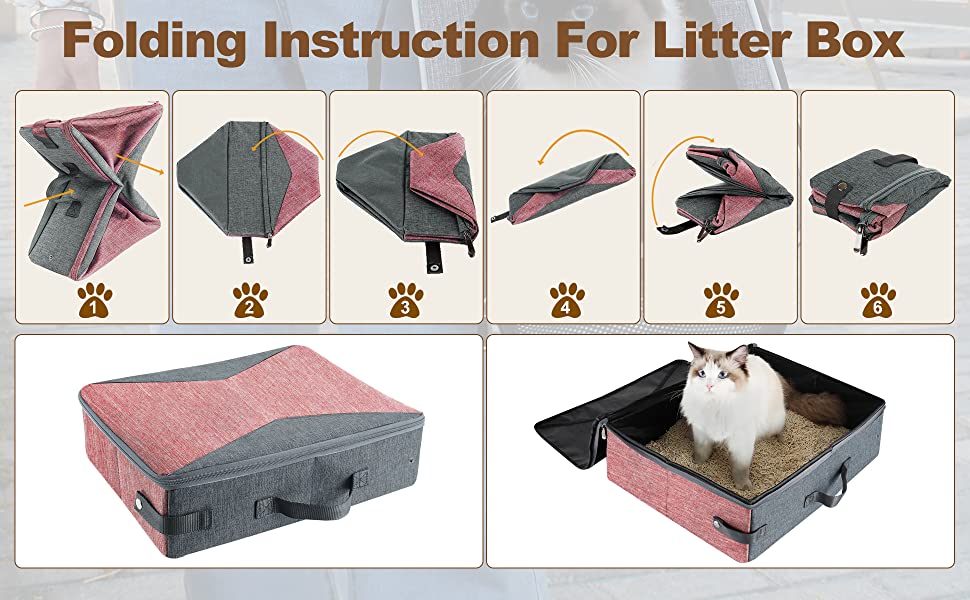 Folding Instruction For Litter Box

1

2

3

4

5

6